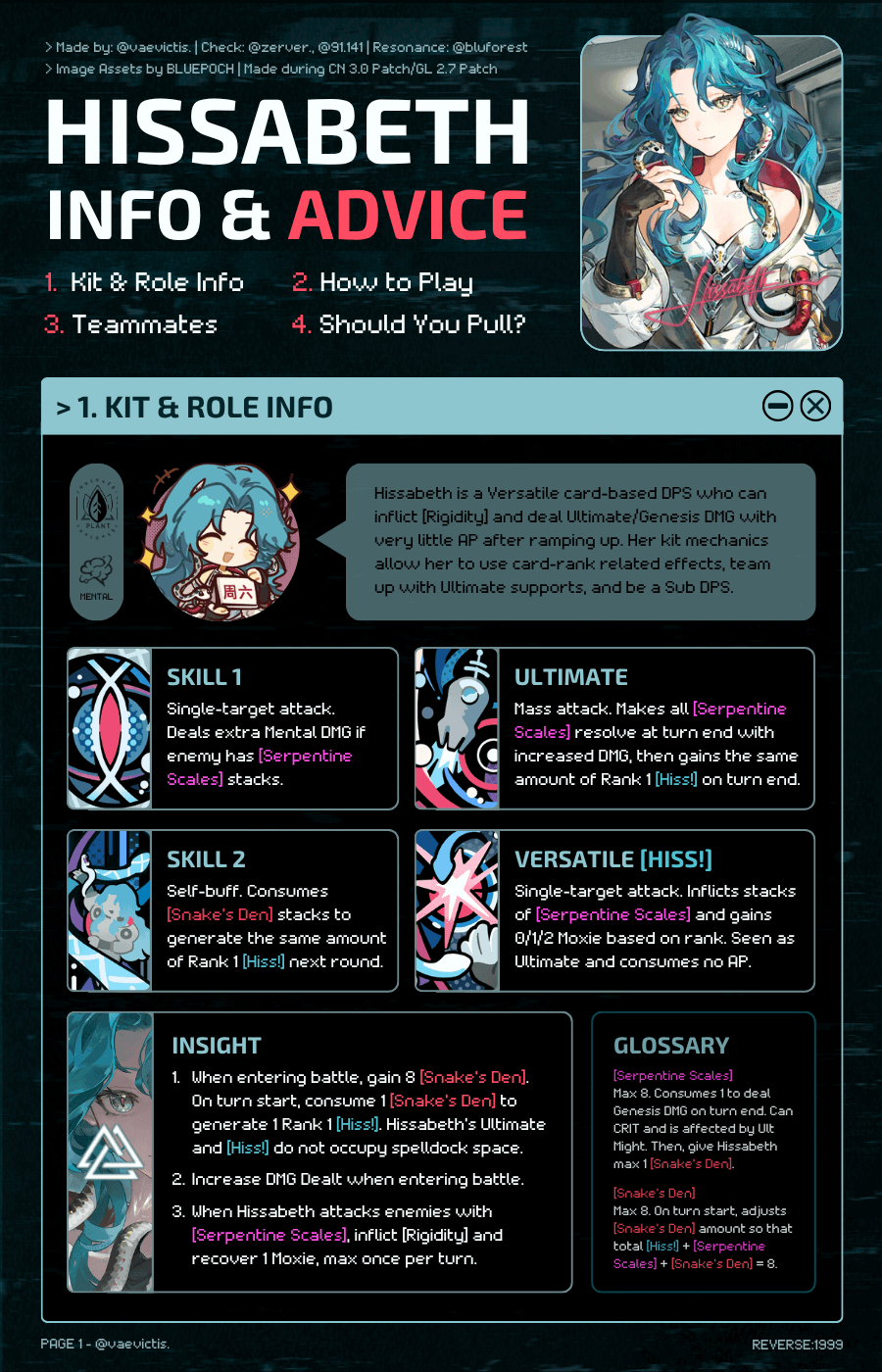 > Made by: @vaevictis. | Check: @zerver., @91.141 | Resonance: @bluforest
> Image Assets by BLUEPOCH | Made during CN 3.0 Patch/GL 2.7 Patch

HISSABETH
INFO & ADVICE

1. Kit & Role Info
2. How to Play
3. Teammates
4. Should You Pull?

Hissabeth

> 1. KIT & ROLE INFO

PLANT

MENTAL

周六

Hissabeth is a Versatile card-based DPS who can inflict [Rigidity] and deal Ultimate/Genesis DMG with very little AP after ramping up. Her kit mechanics allow her to use card-rank related effects, team up with Ultimate supports, and be a Sub DPS.

SKILL 1
Single-target attack. Deals extra Mental DMG if enemy has [Serpentine Scales] stacks.

ULTIMATE
Mass attack. Makes all [Serpentine Scales] resolve at turn end with increased DMG, then gains the same amount of Rank 1 [Hiss!] on turn end.

SKILL 2
Self-buff. Consumes [Snake's Den] stacks to generate the same amount of Rank 1 [Hiss!] next round.

VERSATILE [HISS!]
Single-target attack. Inflicts stacks of [Serpentine Scales] and gains 0/1/2 Moxie based on rank. Seen as Ultimate and consumes no AP.

INSIGHT
1. When entering battle, gain 8 [Snake's Den]. On turn start, consume 1 [Snake's Den] to generate 1 Rank 1 [Hiss!]. Hissabeth's Ultimate and [Hiss!] do not occupy spelldock space.
2. Increase DMG Dealt when entering battle.
3. When Hissabeth attacks enemies with [Serpentine Scales], inflict [Rigidity] and recover 1 Moxie, max once per turn.

GLOSSARY
[Serpentine Scales]
Max 8. Consumes 1 to deal Genesis DMG on turn end. Can CRIT and is affected by Ult Might. Then, give Hissabeth max 1 [Snake's Den].

[Snake's Den]
Max 8. On turn start, adjusts [Snake's Den] amount so that total [Hiss!] + [Serpentine Scales] + [Snake's Den] = 8.

PAGE 1 - @vaevictis.
REVERSE:1999