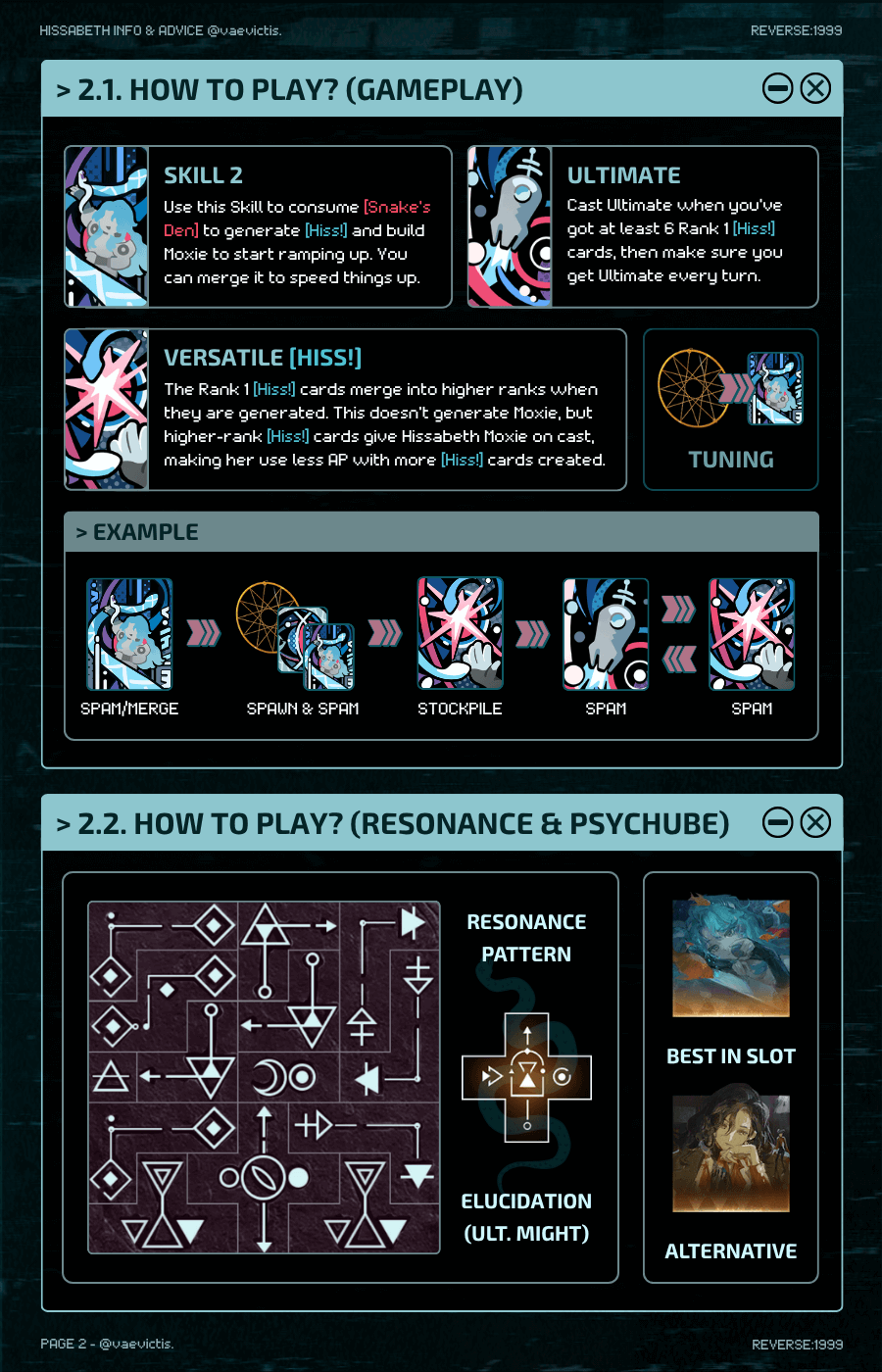 HISSABETH INFO & ADVICE @vaevictis.

REVERSE:1999

> 2.1. HOW TO PLAY? (GAMEPLAY)

SKILL 2

Use this Skill to consume [Snake's Den] to generate [Hiss!] and build Moxie to start ramping up. You can merge it to speed things up.

ULTIMATE

Cast Ultimate when you've got at least 6 Rank 1 [Hiss!] cards, then make sure you get Ultimate every turn.

VERSATILE [HISS!]

The Rank 1 [Hiss!] cards merge into higher ranks when they are generated. This doesn't generate Moxie, but higher-rank [Hiss!] cards give Hissabeth Moxie on cast, making her use less AP with more [Hiss!] cards created.

TUNING

> EXAMPLE

SPAM/MERGE

SPAWN & SPAM

STOCKPILE

SPAM

SPAM

> 2.2. HOW TO PLAY? (RESONANCE & PSYCHUBE)

RESONANCE PATTERN

ELUCIDATION (ULT. MIGHT)

BEST IN SLOT

ALTERNATIVE

PAGE 2 - @vaevictis.

REVERSE:1999