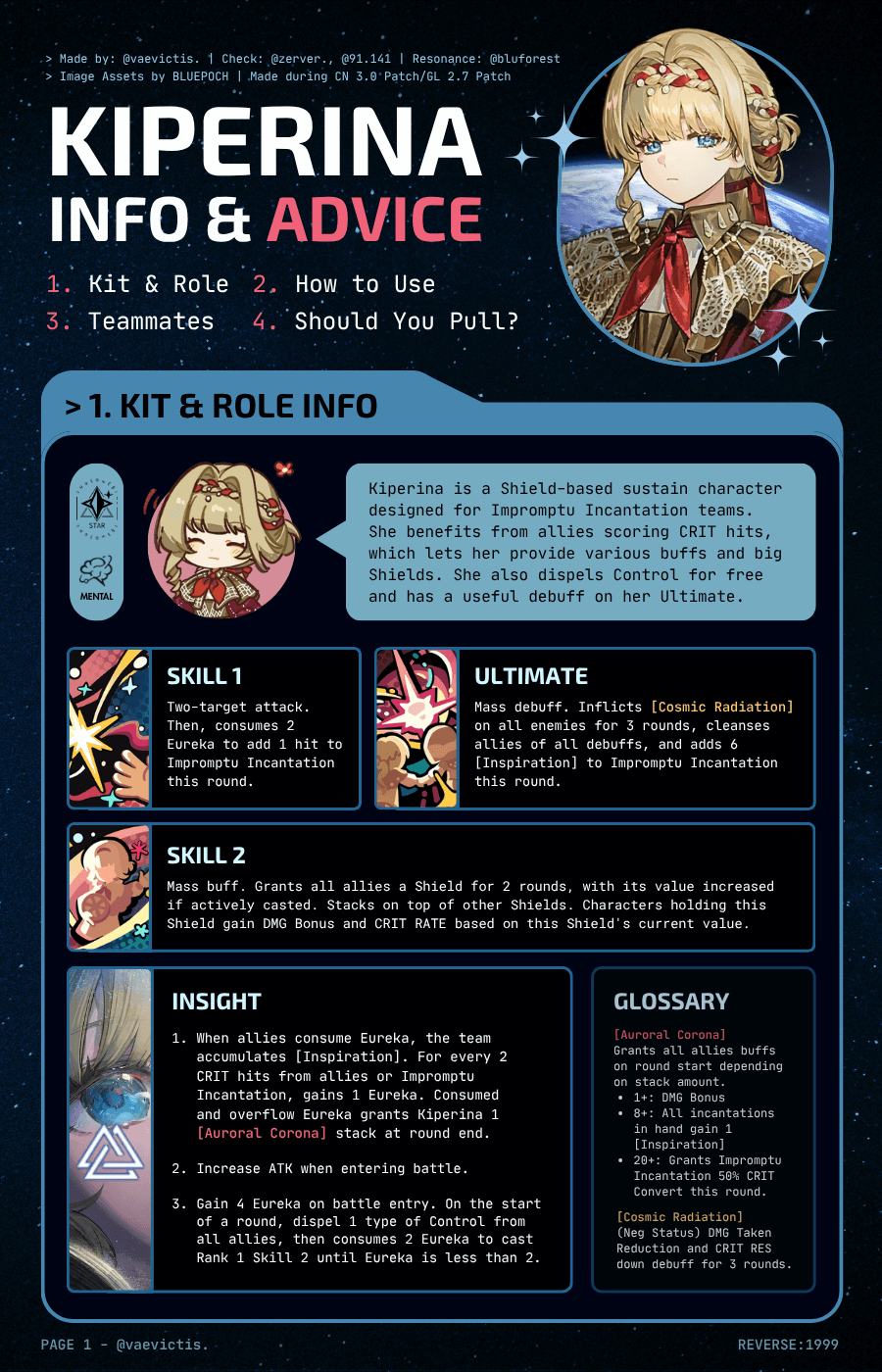 > Made by: @vaevictis. | Check: @zerver., @91.141 | Resonance: @bluforest
> Image Assets by BLUEPOCH | Made during CN 3.0 Patch/GL 2.7 Patch

KIPERINA
INFO & ADVICE

1. Kit & Role 2. How to Use
3. Teammates 4. Should You Pull?

> 1. KIT & ROLE INFO

STAR

MENTAL

Kiperina is a Shield-based sustain character designed for Impromptu Incantation teams. She benefits from allies scoring CRIT hits, which lets her provide various buffs and big Shields. She also dispels Control for free and has a useful debuff on her Ultimate.

SKILL 1
Two-target attack. Then, consumes 2 Eureka to add 1 hit to Impromptu Incantation this round.

ULTIMATE
Mass debuff. Inflicts [Cosmic Radiation] on all enemies for 3 rounds, cleanses allies of all debuffs, and adds 6 [Inspiration] to Impromptu Incantation this round.

SKILL 2
Mass buff. Grants all allies a Shield for 2 rounds, with its value increased if actively casted. Stacks on top of other Shields. Characters holding this Shield gain DMG Bonus and CRIT RATE based on this Shield's current value.

INSIGHT
1. When allies consume Eureka, the team accumulates [Inspiration]. For every 2 CRIT hits from allies or Impromptu Incantation, gains 1 Eureka. Consumed and overflow Eureka grants Kiperina 1 [Auroral Corona] stack at round end.

2. Increase ATK when entering battle.

3. Gain 4 Eureka on battle entry. On the start of a round, dispel 1 type of Control from all allies, then consumes 2 Eureka to cast Rank 1 Skill 2 until Eureka is less than 2.

GLOSSARY
[Auroral Corona]
Grants all allies buffs on round start depending on stack amount.
• 1+: DMG Bonus
• 8+: All incantations in hand gain 1 [Inspiration]
• 20+: Grants Impromptu Incantation 50% CRIT Convert this round.

[Cosmic Radiation]
(Neg Status) DMG Taken Reduction and CRIT RES down debuff for 3 rounds.

PAGE 1 - @vaevictis.
REVERSE:1999