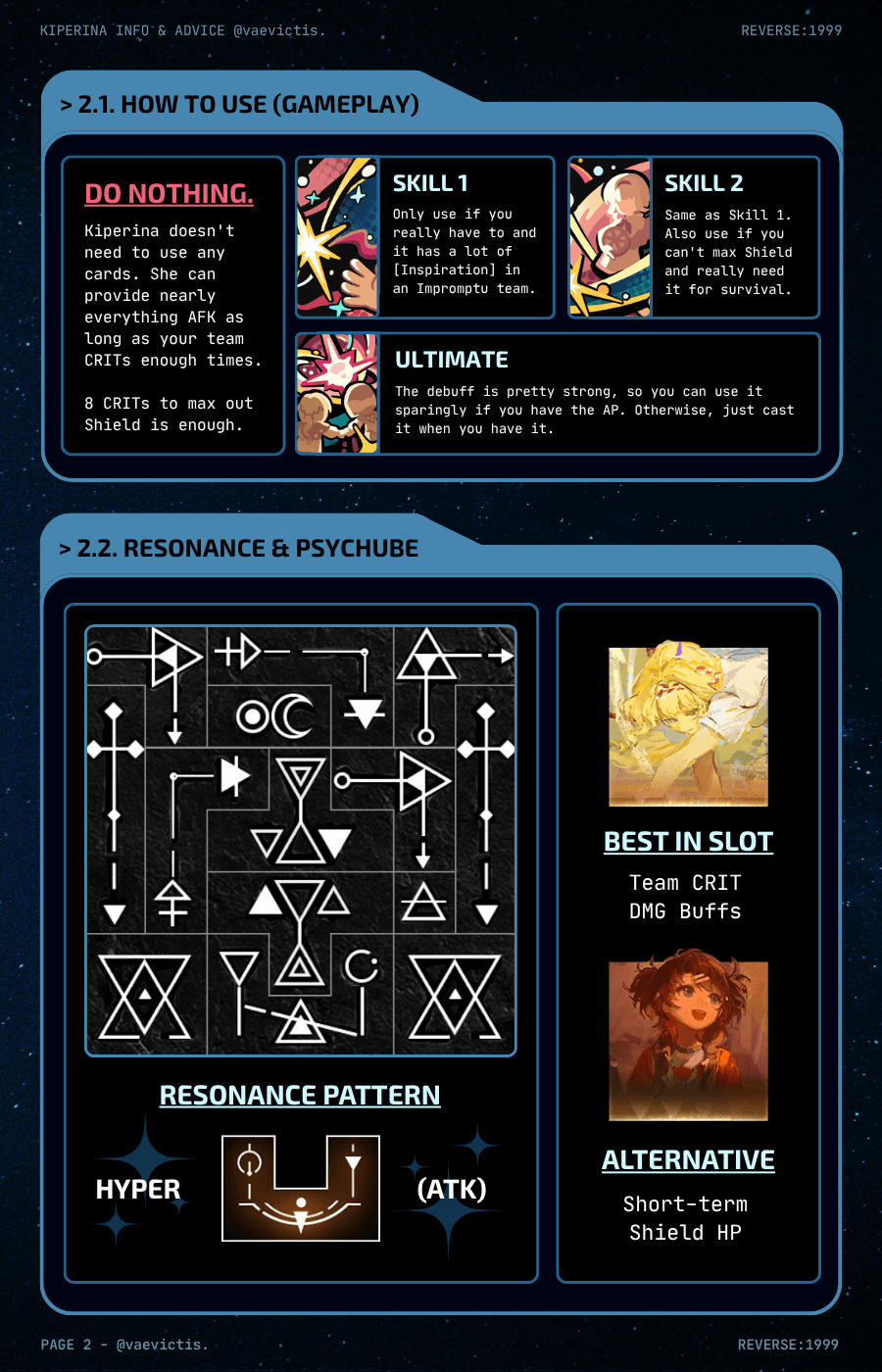 KIPERINA INFO & ADVICE @vaevictis.

REVERSE:1999

> 2.1. HOW TO USE (GAMEPLAY)

DO NOTHING.

Kiperina doesn't need to use any cards. She can provide nearly everything AFK as long as your team CRITs enough times.

8 CRITs to max out Shield is enough.

SKILL 1

Only use if you really have to and it has a lot of [Inspiration] in an Impromptu team.

SKILL 2

Same as Skill 1. Also use if you can't max Shield and really need it for survival.

ULTIMATE

The debuff is pretty strong, so you can use it sparingly if you have the AP. Otherwise, just cast it when you have it.

> 2.2. RESONANCE & PSYCHUBE

RESONANCE PATTERN

HYPER

(ATK)

BEST IN SLOT

Team CRIT DMG Buffs

ALTERNATIVE

Short-term Shield HP

PAGE 2 - @vaevictis.

REVERSE:1999